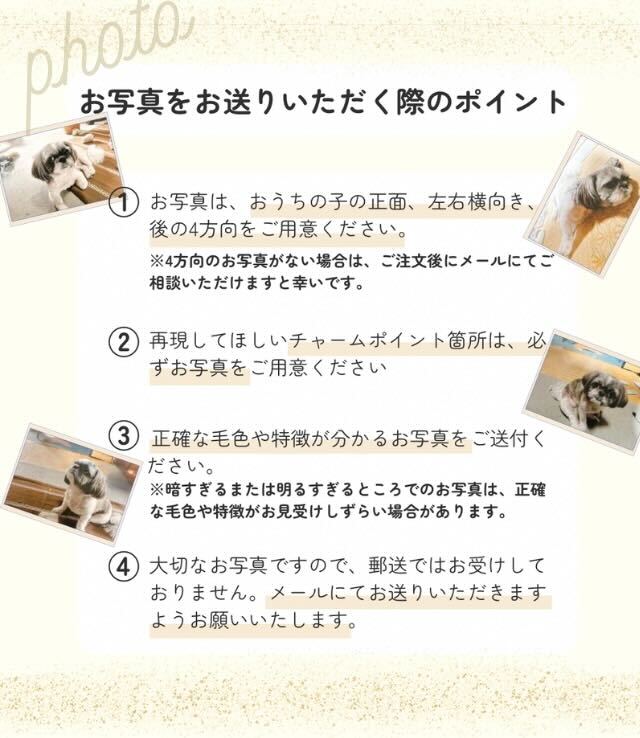 photo

お写真をお送りいただく際のポイント

① お写真は、おうちの子の正面、左右横向き、後の4方向をご用意ください。
※4方向のお写真がない場合は、ご注文後にメールにてご相談いただけますと幸いです。

② 再現してほしいチャームポイント箇所は、必ずお写真をご用意ください

③ 正確な毛色や特徴が分かるお写真をご送付ください。
※暗すぎるまたは明るすぎるところでのお写真は、正確な毛色や特徴がお見受けしずらい場合があります。

④ 大切なお写真ですので、郵送ではお受けしておりません。メールにてお送りいただきますようお願いいたします。