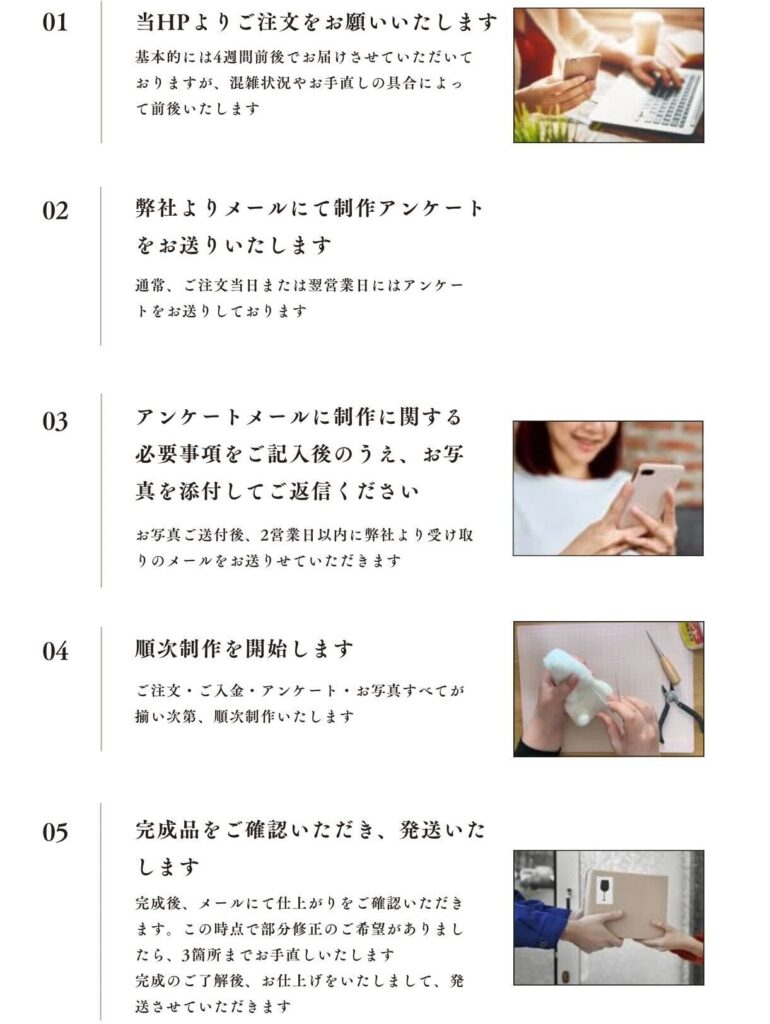 01

当HPよりご注文をお願いいたします

基本的には4週間前後でお届けさせていただいておりますが、混雑状況やお手直しの具合によって前後いたします

02

弊社よりメールにて制作アンケートをお送りいたします

通常、ご注文当日または翌営業日にはアンケートをお送りしております

03

アンケートメールに制作に関する必要事項をご記入後のうえ、お写真を添付してご返信ください

お写真ご送付後、2営業日以内に弊社より受け取りのメールをお送りせていただきます

04

順次制作を開始します

ご注文・ご入金・アンケート・お写真すべてが揃い次第、順次制作いたします

05

完成品をご確認いただき、発送いたします

完成後、メールにて仕上がりをご確認いただきます。この時点で部分修正のご希望がありましたら、3箇所までお手直しいたします
完成のご了解後、お仕上げをいたしまして、発送させていただきます